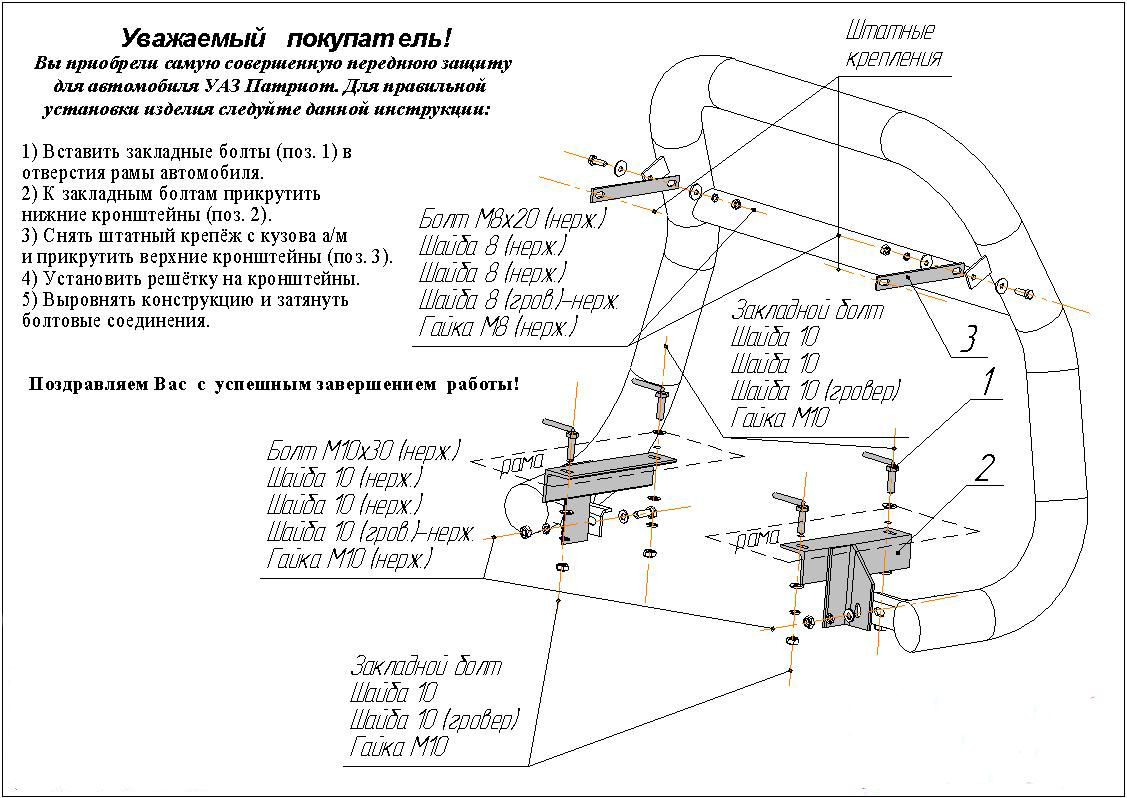 Уважаемый покупатель!
Вы приобрели самую совершенную переднюю защиту для автомобиля УАЗ Патриот. Для правильной установки изделия следуйте данной инструкции:

1) Вставить закладные болты (поз. 1) в отверстия рамы автомобиля.
2) К закладным болтам прикрутить нижние кронштейны (поз. 2).
3) Снять штатный крепёж с кузова а/м и прикрутить верхние кронштейны (поз. 3).
4) Установить решётку на кронштейны.
5) Выровнять конструкцию и затянуть болтовые соединения.

Поздравляем Вас с успешным завершением работы!

Штатные крепления

Болт М8х20 (нерж.)
Шайба 8 (нерж.)
Шайба 8 (нерж.)
Шайба 8 (гров.)-нерж.
Гайка М8 (нерж.)

Закладной болт
Шайба 10
Шайба 10
Шайба 10 (гровер)
Гайка М10

3

1

2

Болт М10х30 (нерж.)
Шайба 10 (нерж.)
Шайба 10 (нерж.)
Шайба 10 (гров.)-нерж.
Гайка М10 (нерж.)

рама

рама

Закладной болт
Шайба 10
Шайба 10 (гровер)
Гайка М10